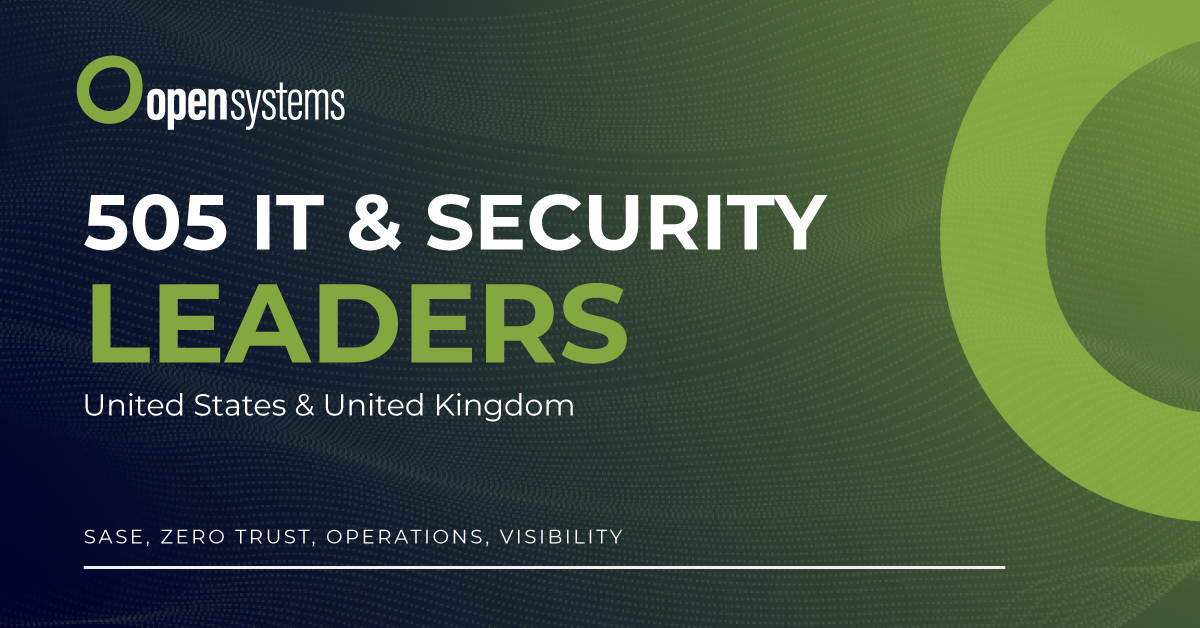 opensystems

505 IT & SECURITY
LEADERS

United States & United Kingdom

SASE, ZERO TRUST, OPERATIONS, VISIBILITY